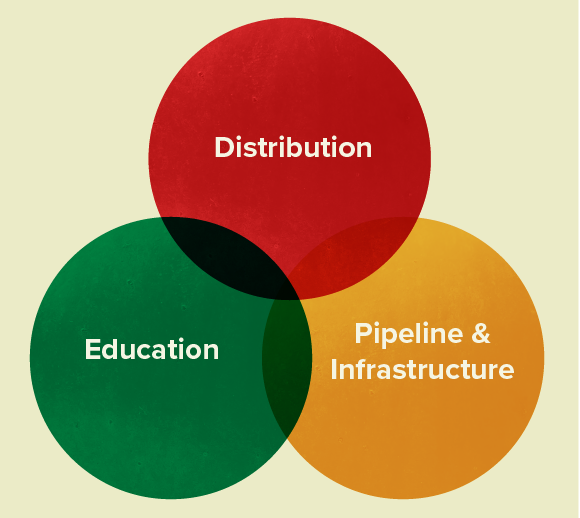 Distribution

Education

Pipeline & Infrastructure